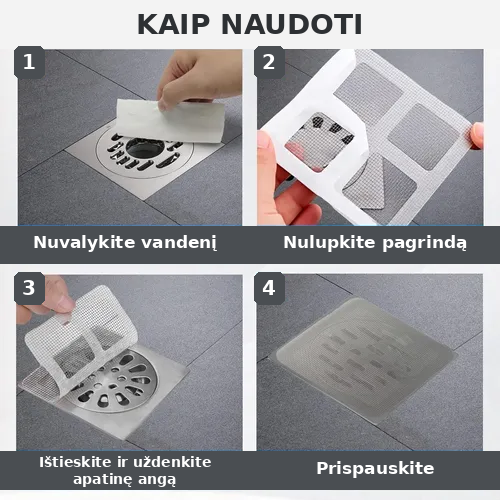 KAIP NAUDOTI

1

Nuvalykite vandenį

2

Nulupkite pagrindą

3

Ištieskite ir uždenkite apatinę angą

4

Prispauskite